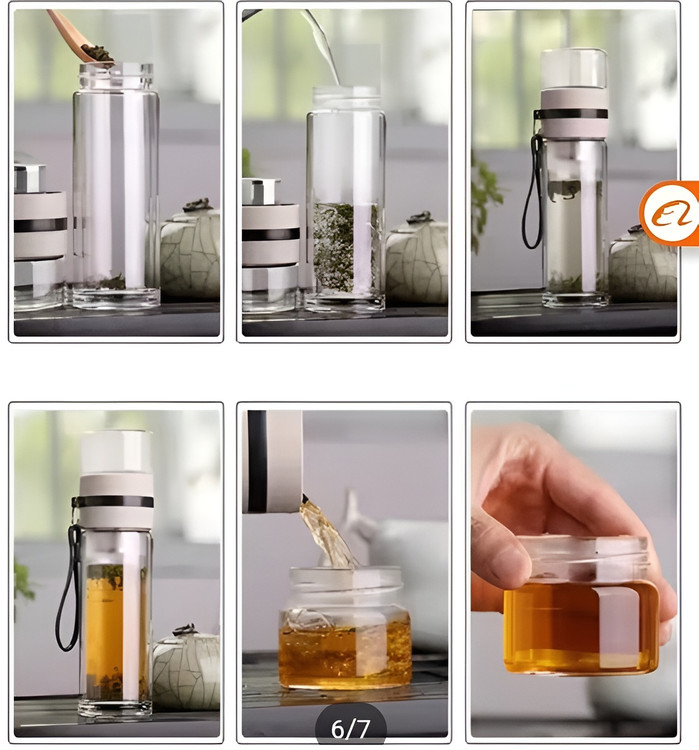 6/7